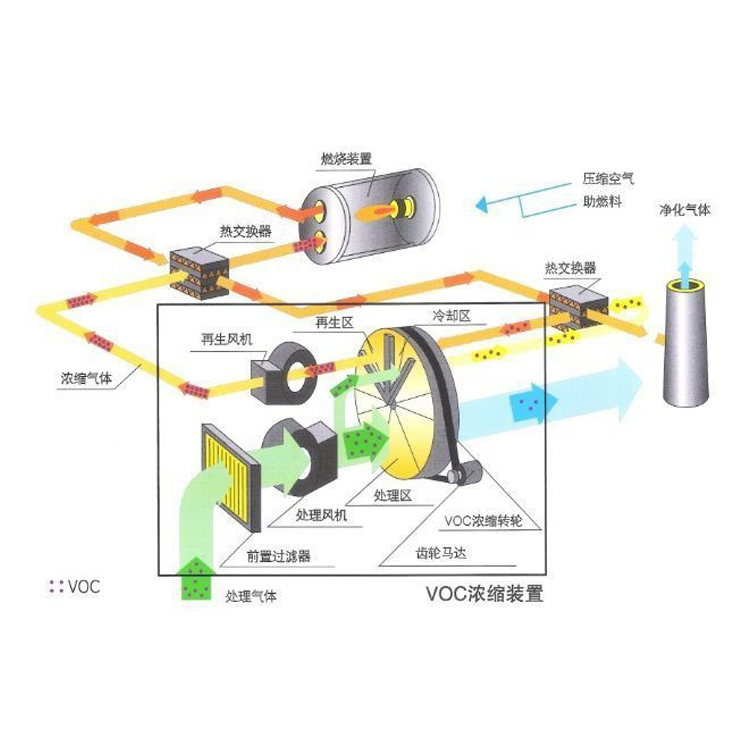 燃烧装置
压缩空气
助燃料
净化气体
热交换器
热交换器
再生区
冷却区
再生风机
浓缩气体
处理区
处理风机
VOC浓缩转轮
前置过滤器
齿轮马达
VOC
处理气体
VOC浓缩装置